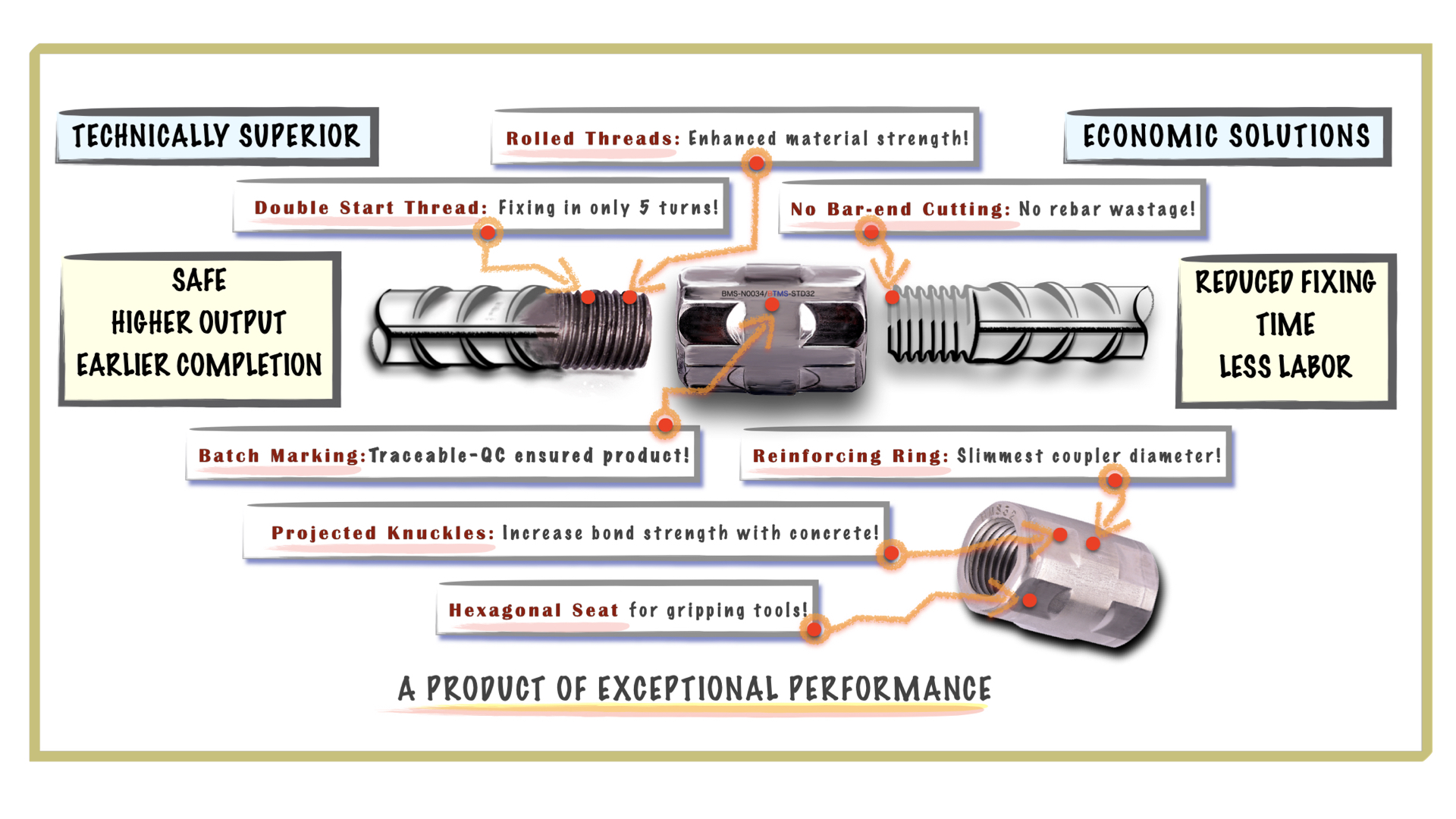 TECHNICALLY SUPERIOR

Rolled Threads: Enhanced material strength!

ECONOMIC SOLUTIONS

Double Start Thread: Fixing in only 5 turns!

No Bar-end Cutting: No rebar wastage!

SAFE
HIGHER OUTPUT
EARLIER COMPLETION

BMS-N0034/STMS-STD32

REDUCED FIXING
TIME
LESS LABOR

Batch Marking:Traceable-QC ensured product!

Reinforcing Ring: Slimmest coupler diameter!

Projected Knuckles: Increase bond strength with concrete!

Hexagonal Seat for gripping tools!

A PRODUCT OF EXCEPTIONAL PERFORMANCE